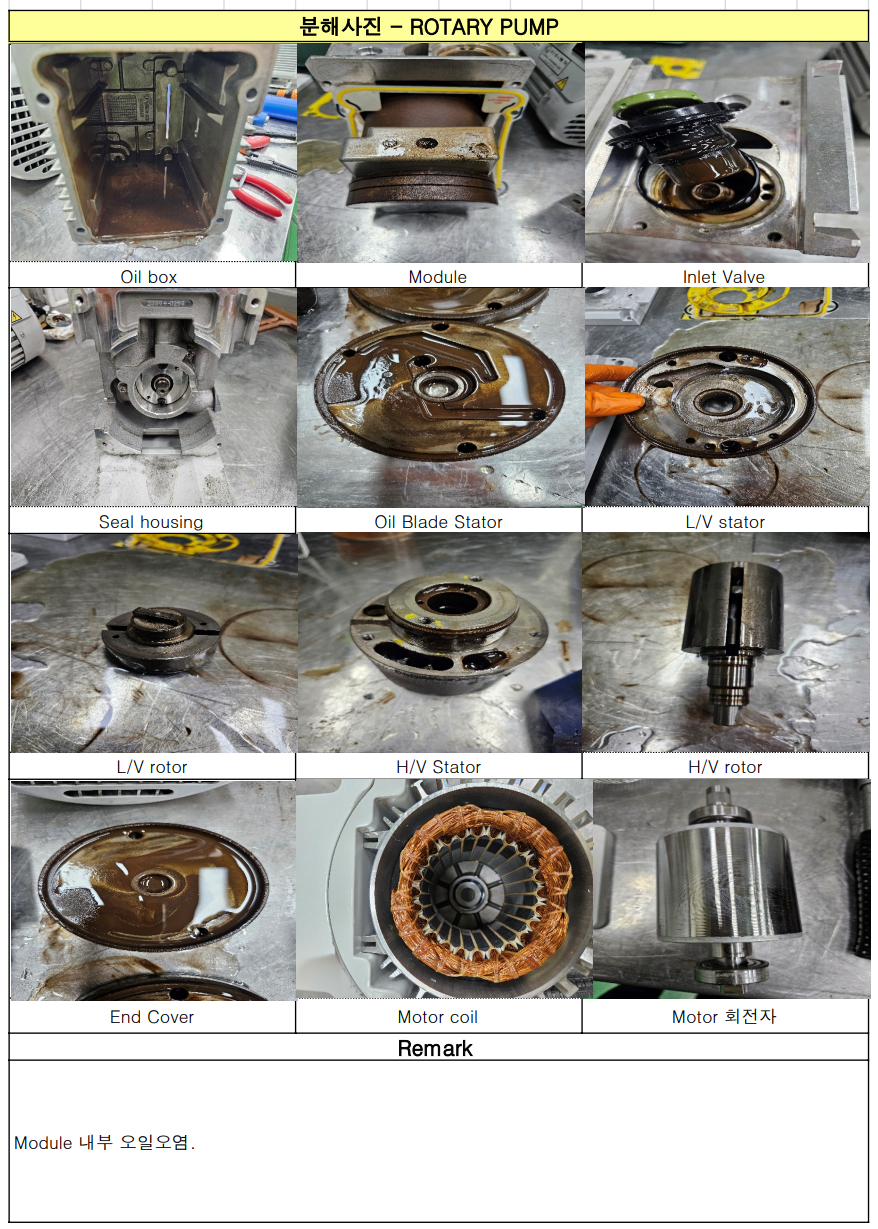 분해사진 - ROTARY PUMP

| Oil box | Module | Inlet Valve |
|---|---|---|
| Seal housing | Oil Blade Stator | L/V stator |
| L/V rotor | H/V Stator | H/V rotor |
| End Cover | Motor coil | Motor 회전자 |

Remark

Module 내부 오일오염.